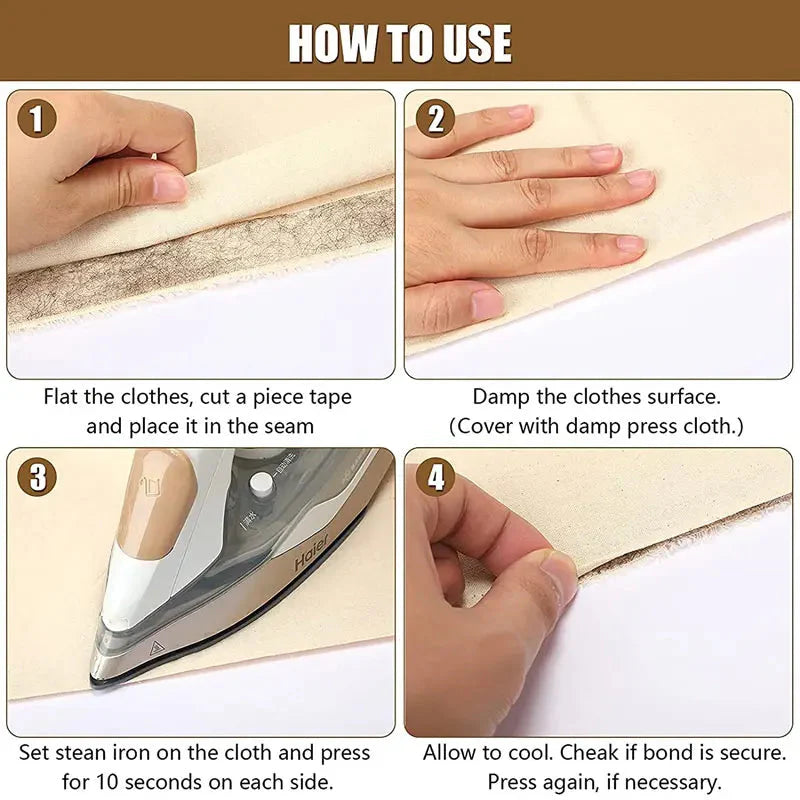 HOW TO USE

1

Flat the clothes, cut a piece tape and place it in the seam

2

Damp the clothes surface. (Cover with damp press cloth.)

3

Haier

Set stean iron on the cloth and press for 10 seconds on each side.

4

Allow to cool. Cheak if bond is secure. Press again, if necessary.