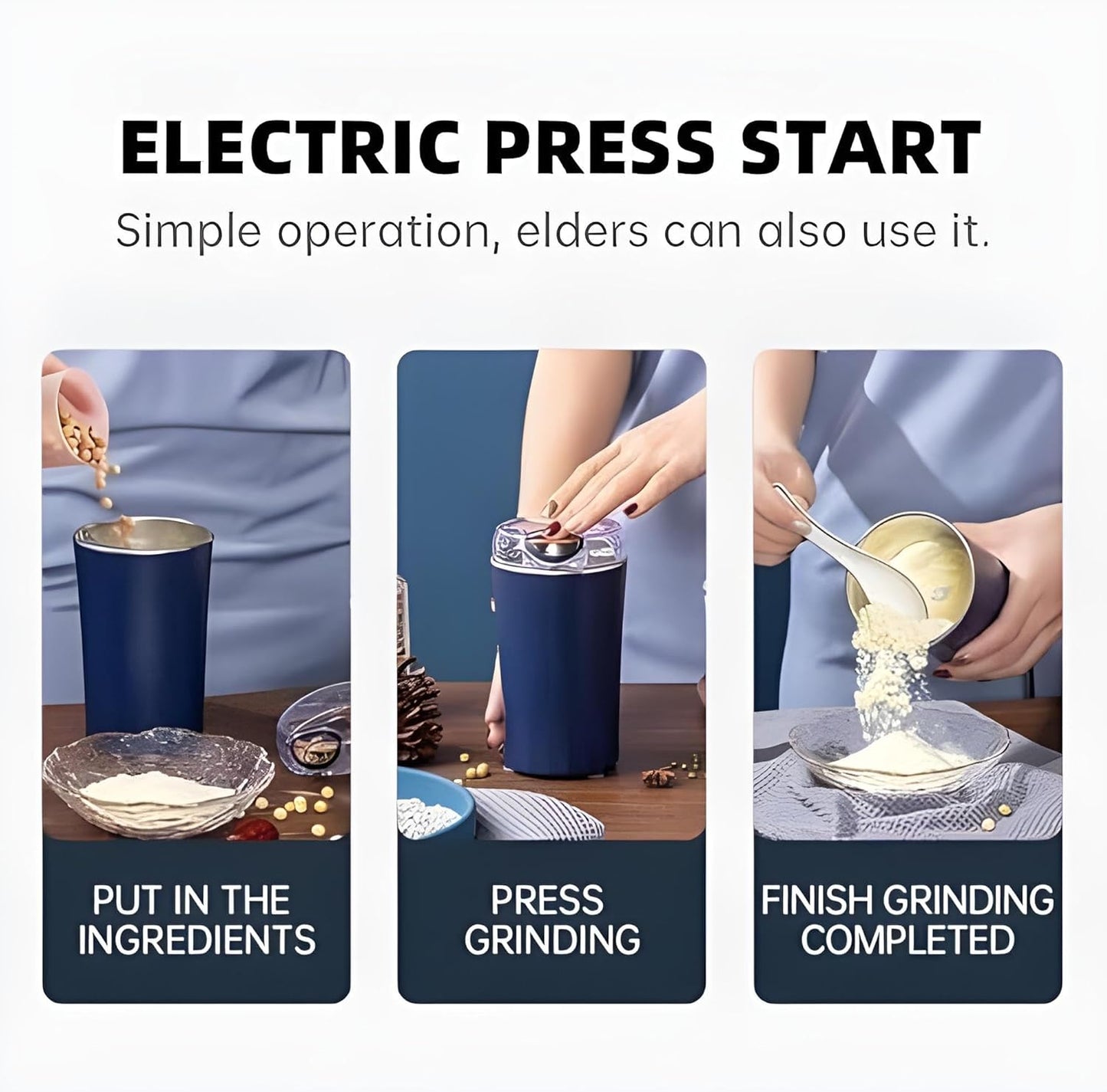 ELECTRIC PRESS START

Simple operation, elders can also use it.

PUT IN THE INGREDIENTS

PRESS GRINDING

FINISH GRINDING COMPLETED