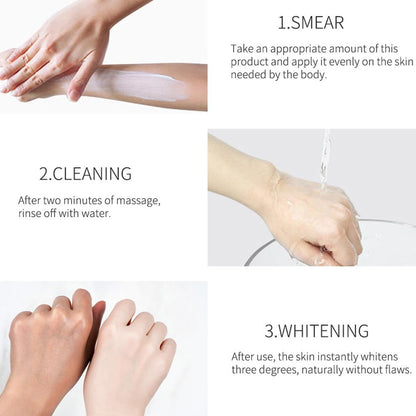 1.SMEAR

Take an appropriate amount of this product and apply it evenly on the skin needed by the body.

2.CLEANING

After two minutes of massage, rinse off with water.

3.WHITENING

After use, the skin instantly whitens three degrees, naturally without flaws.