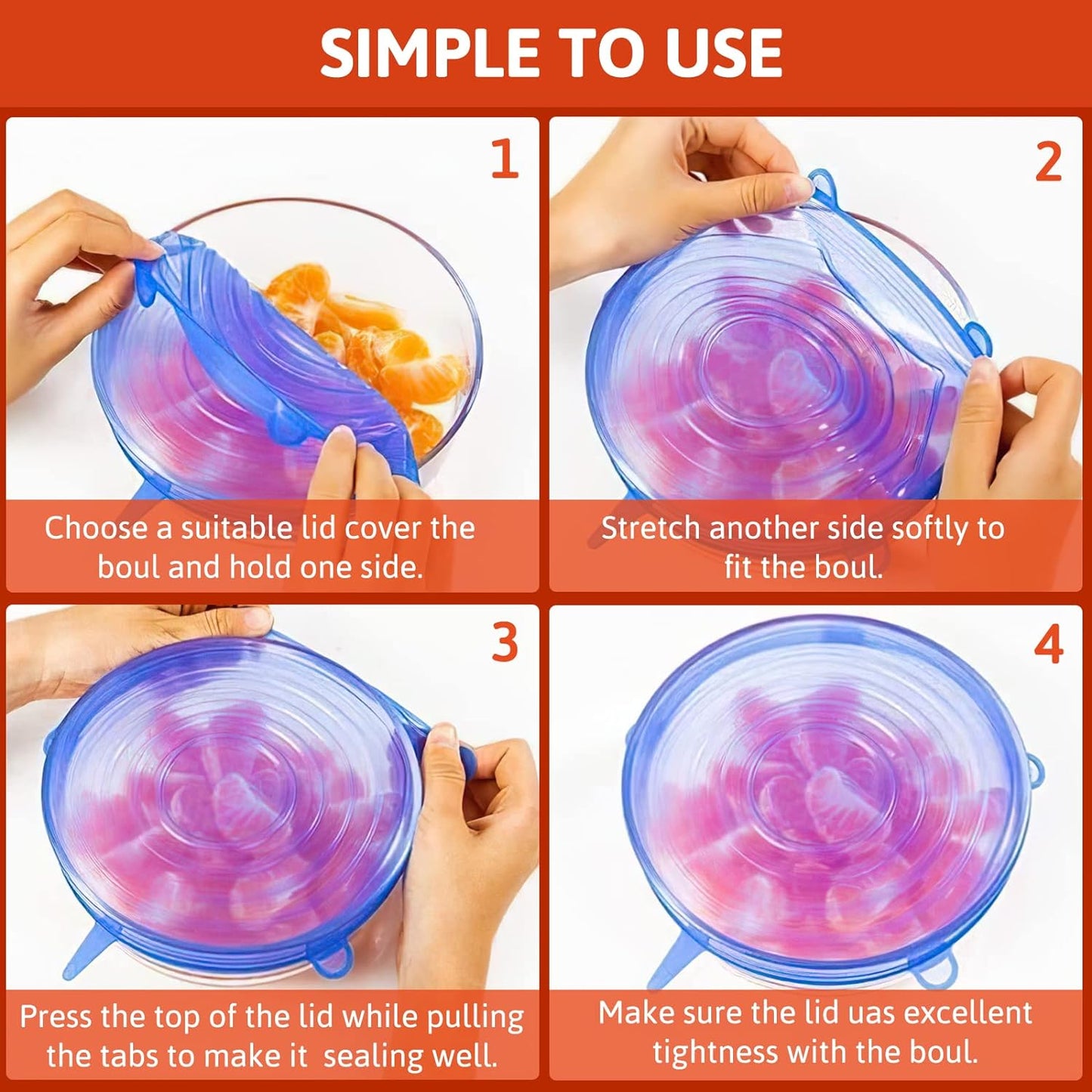 SIMPLE TO USE

1

Choose a suitable lid cover the boul and hold one side.

2

Stretch another side softly to fit the boul.

3

Press the top of the lid while pulling the tabs to make it sealing well.

4

Make sure the lid uas excellent tightness with the boul.